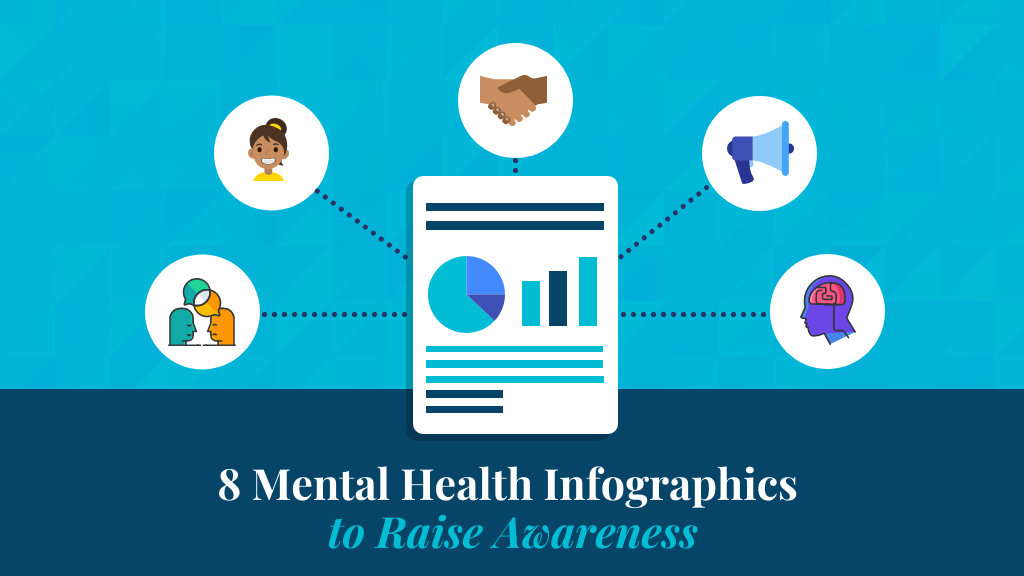 8 Mental Health Infographics
to Raise Awareness